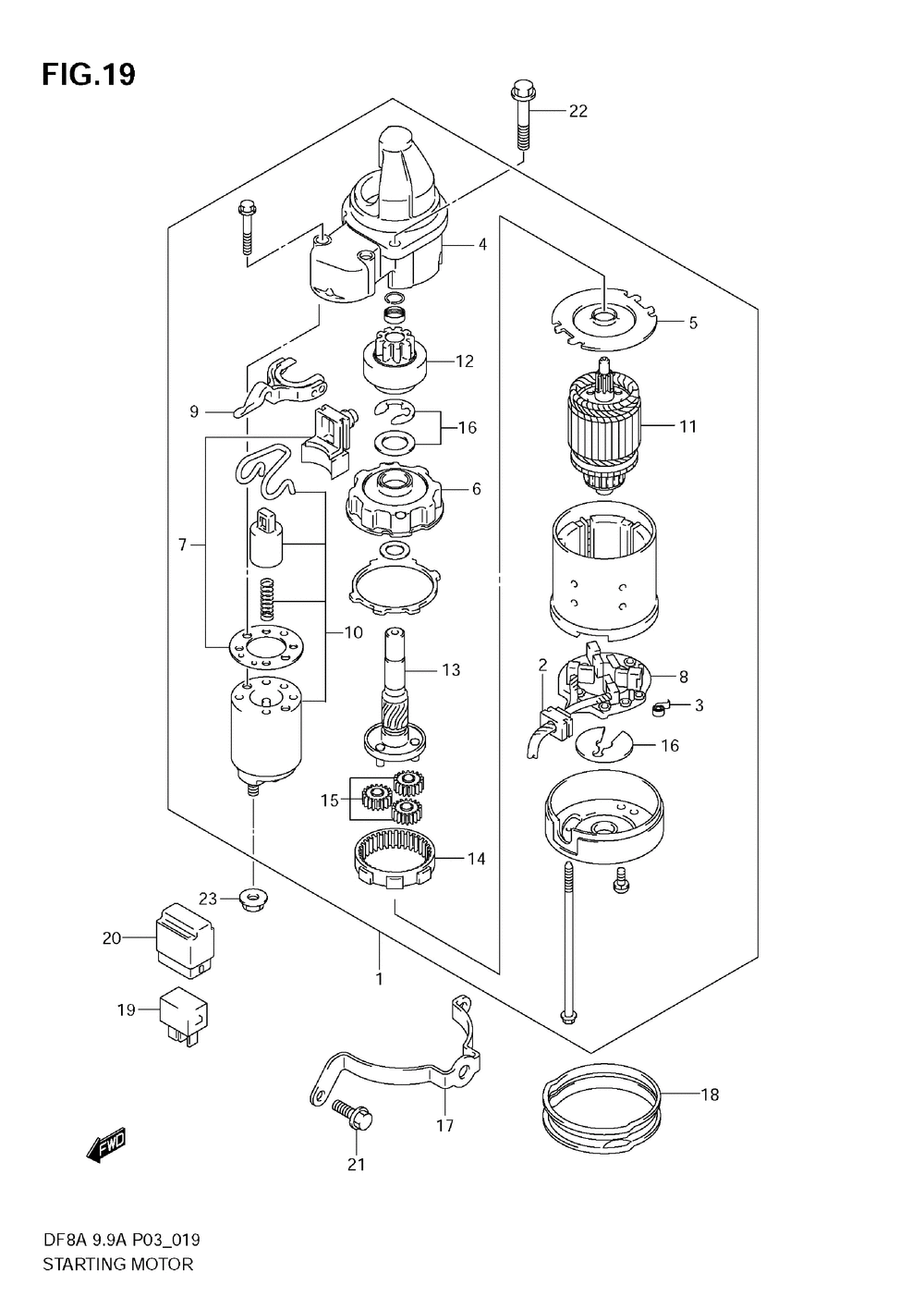 FIG.19

22

4

5

12

9

16

11

6

7

10

13

2

8

3

16

15

14

23

20

1

19

18

17

21

FWD

DF8A 9.9A P03_019
STARTING MOTOR